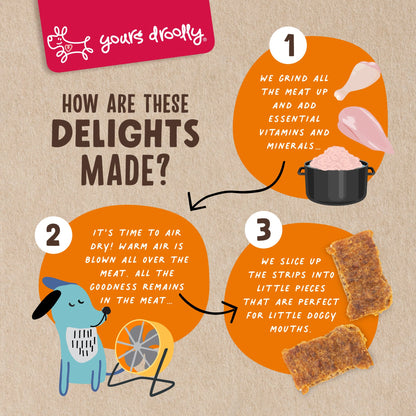 yours droolly

HOW ARE THESE DELIGHTS MADE?

1

WE GRIND ALL THE MEAT UP AND ADD ESSENTIAL VITAMINS AND MINERALS...

2

IT'S TIME TO AIR DRY! WARM AIR IS BLOWN ALL OVER THE MEAT. ALL THE GOODNESS REMAINS IN THE MEAT...

3

WE SLICE UP THE STRIPS INTO LITTLE PIECES THAT ARE PERFECT FOR LITTLE DOGGY MOUTHS.